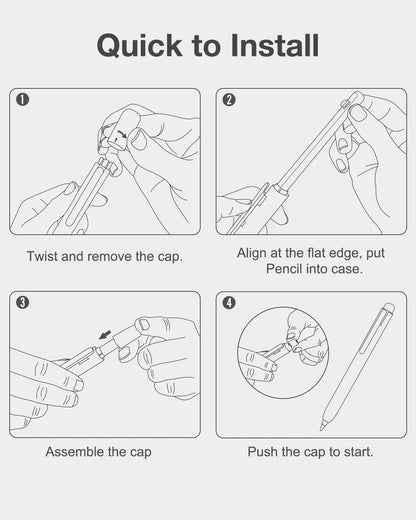 Quick to Install

1

Twist and remove the cap.

2

Align at the flat edge, put Pencil into case.

3

Assemble the cap

4

Push the cap to start.