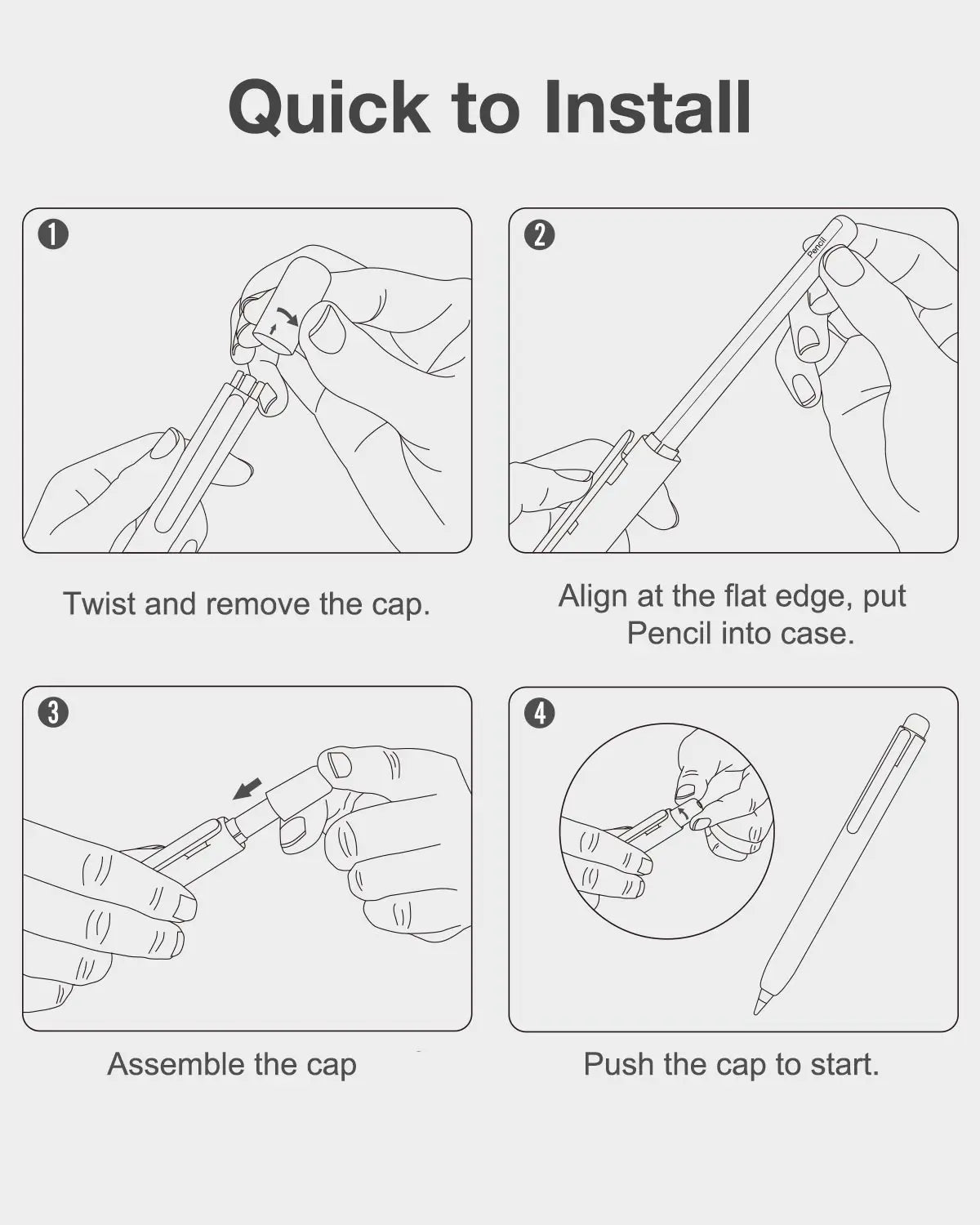 Quick to Install

1

Twist and remove the cap.

2

Pencil

Align at the flat edge, put Pencil into case.

3

Assemble the cap

4

Push the cap to start.