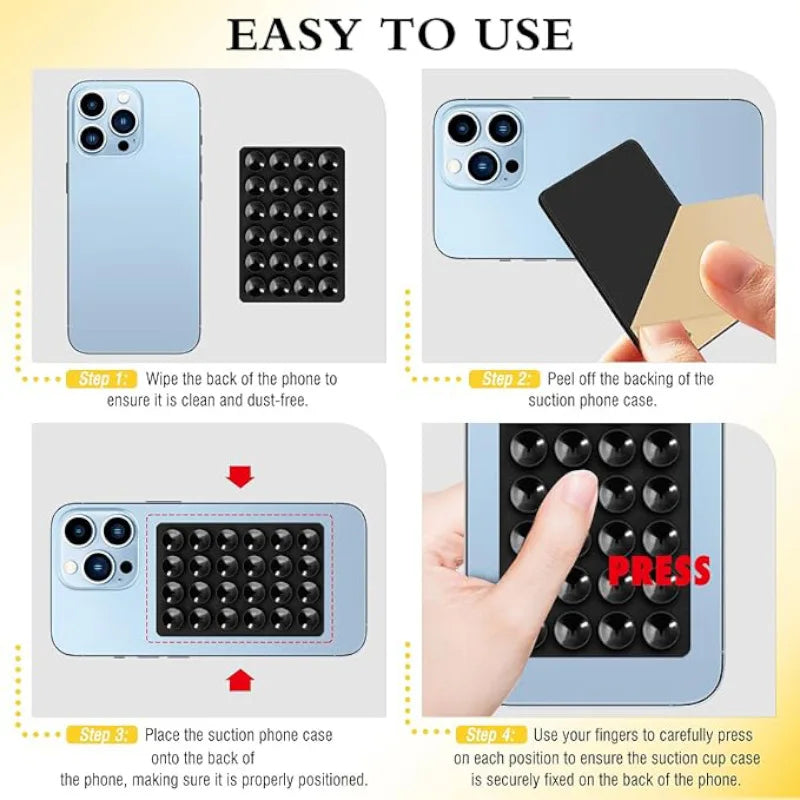 EASY TO USE

Step 1: Wipe the back of the phone to ensure it is clean and dust-free.

Step 2: Peel off the backing of the suction phone case.

Step 3: Place the suction phone case onto the back of the phone, making sure it is properly positioned.

PRESS

Step 4: Use your fingers to carefully press on each position to ensure the suction cup case is securely fixed on the back of the phone.