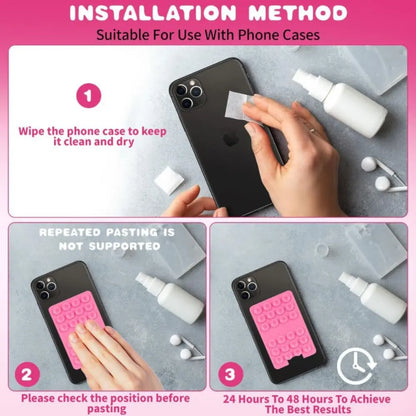 INSTALLATION METHOD

Suitable For Use With Phone Cases

1

Wipe the phone case to keep it clean and dry

REPEATED PASTING IS NOT SUPPORTED

2

Please check the position before pasting

3

24 Hours To 48 Hours To Achieve The Best Results