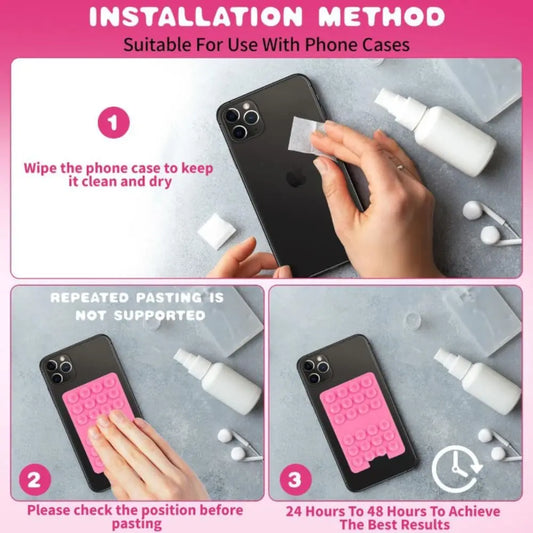 INSTALLATION METHOD

Suitable For Use With Phone Cases

1

Wipe the phone case to keep it clean and dry

REPEATED PASTING IS NOT SUPPORTED

2

Please check the position before pasting

3

24 Hours To 48 Hours To Achieve The Best Results